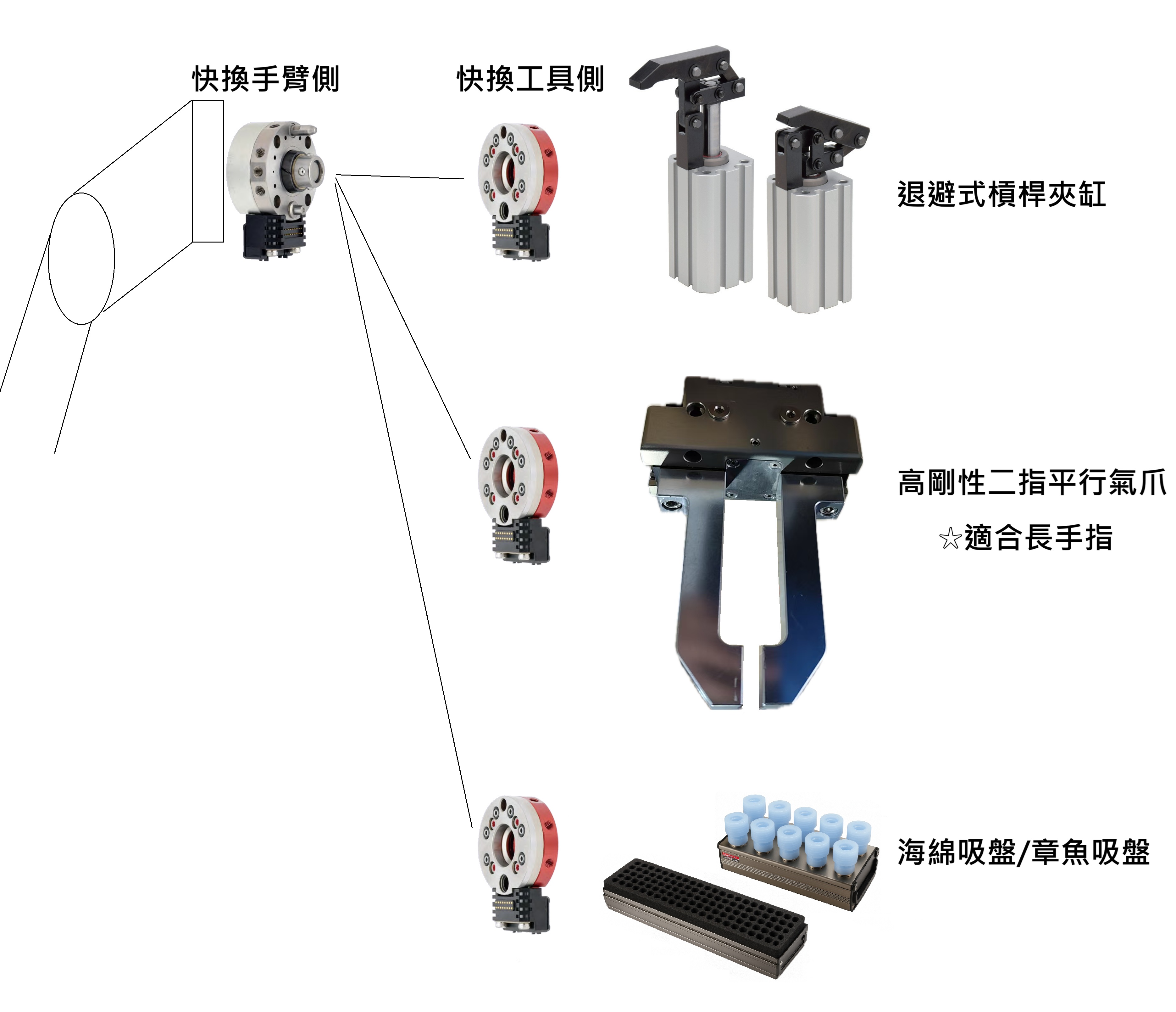 快換手臂側

快換工具側

退避式槓桿夾缸

高剛性二指平行氣爪

☆適合長手指

海綿吸盤/章魚吸盤